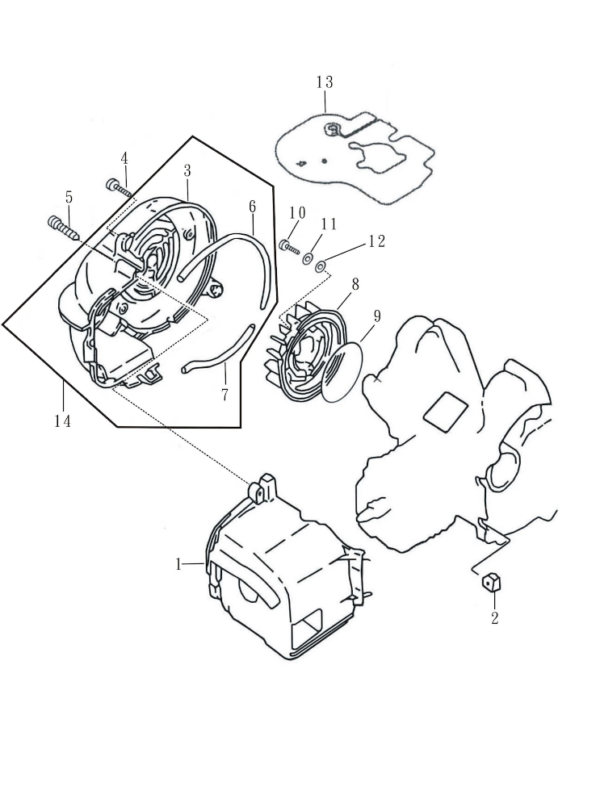 13
4
3
5
6
10
11
12
8
9
7
14
1
2