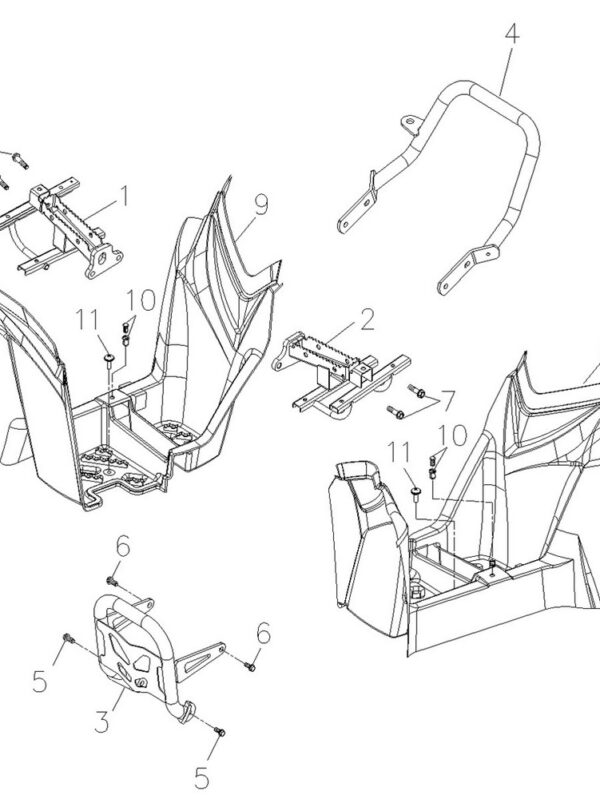 4
1
9
10
11
2
7
10
11
6
6
5
3
5