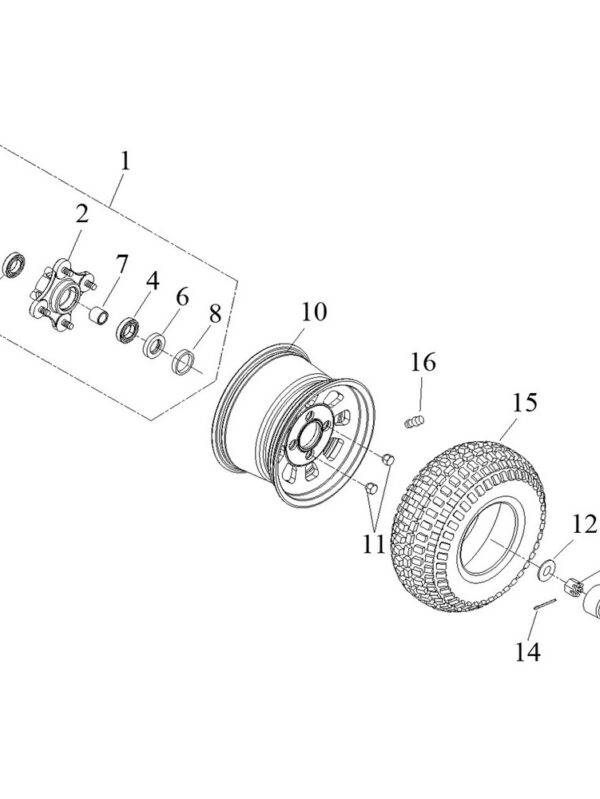 1
2
7
4
6
8
10
16
15
11
12
14