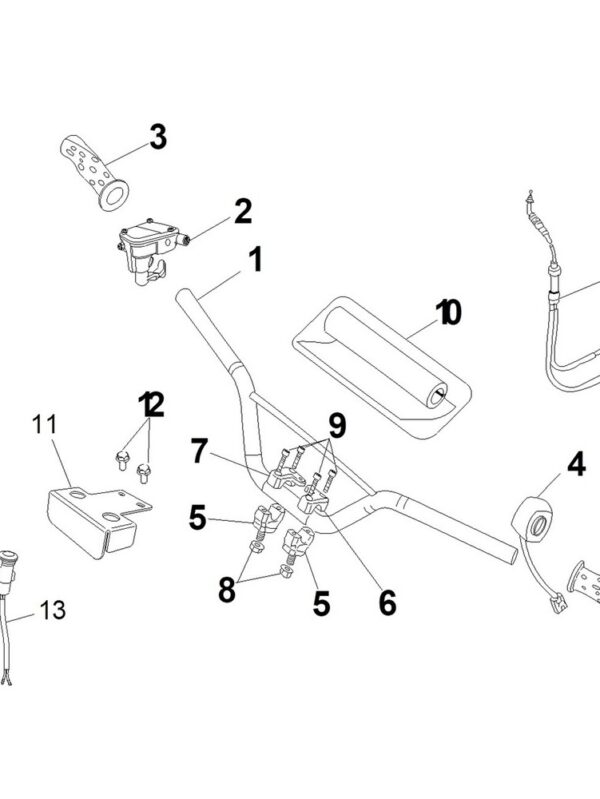 3
2
1
10
12
11
9
7
4
5
8
5
6
13