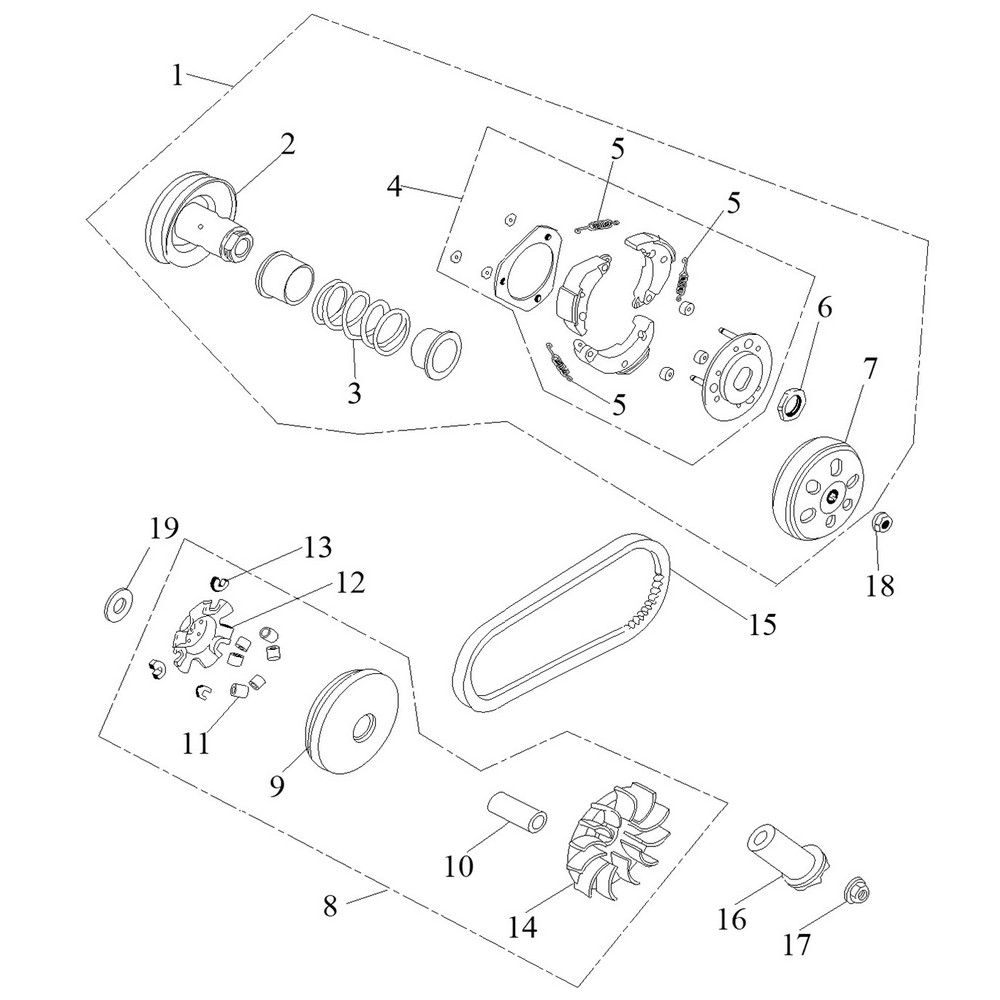 1
2
4
5
5
3
5
6
7
19
13
12
18
15
11
9
10
8
14
16
17