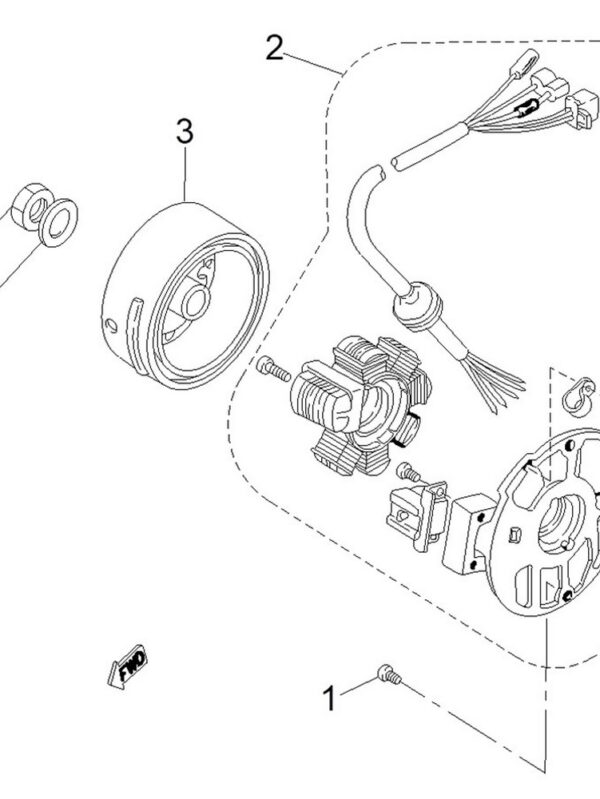 2
3
FWD
1