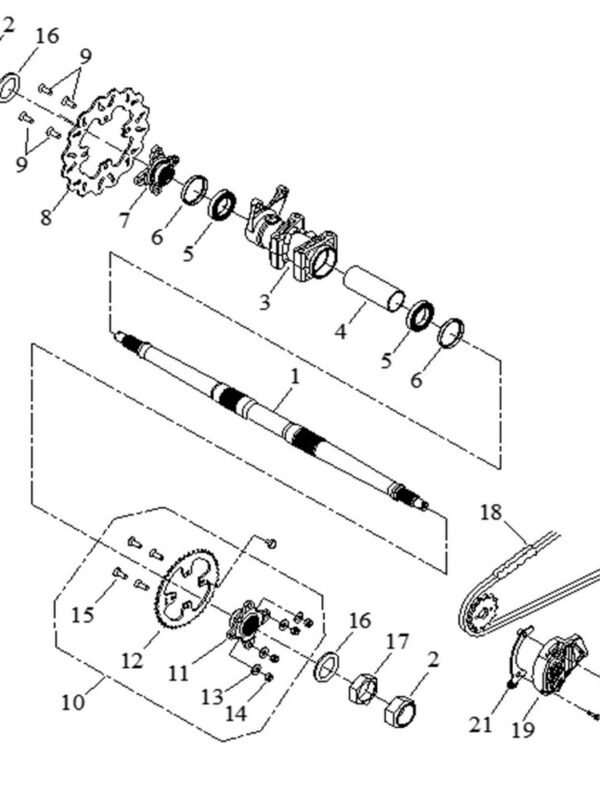 2
16
9
9
8
7
6
5
3
4
5
6
1
18
15
12
11
10
13
14
16
17
2
21
19