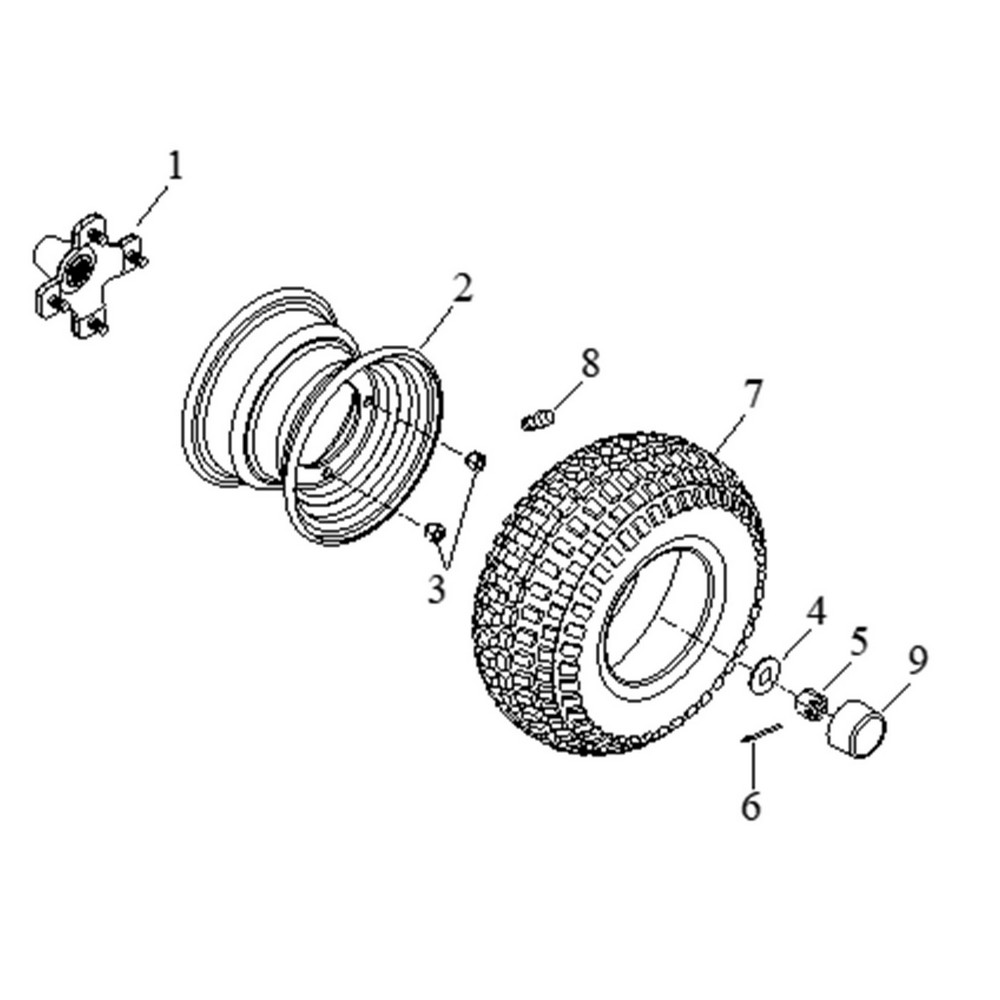 1
2
8
7
3
4
5
9
6