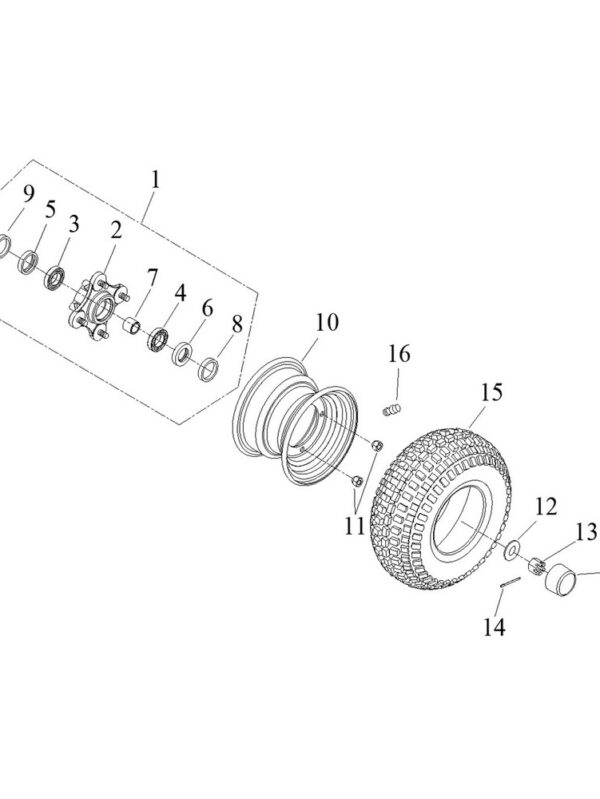 1
9
5
3
2
7
4
6
8
10
16
15
11
12
13
14