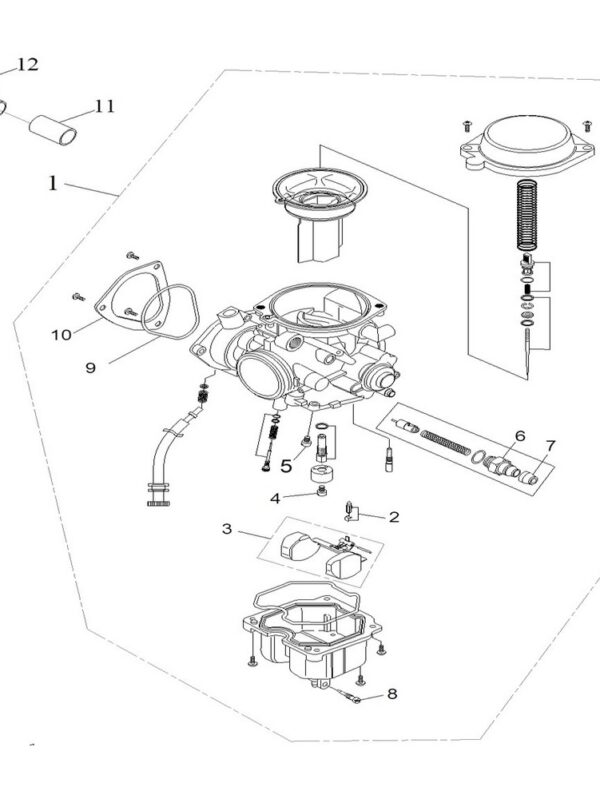 12
11
1
10
9
6
7
5
4
2
3
8