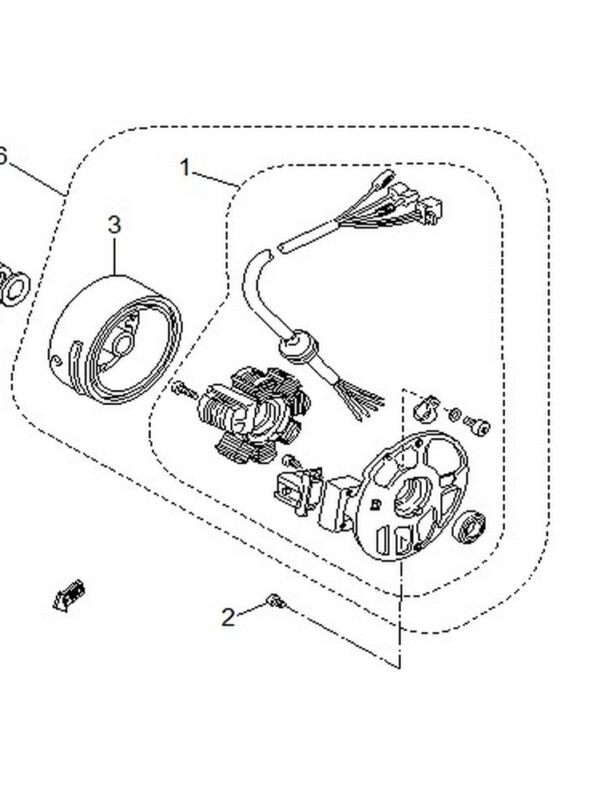 6
1
3
2