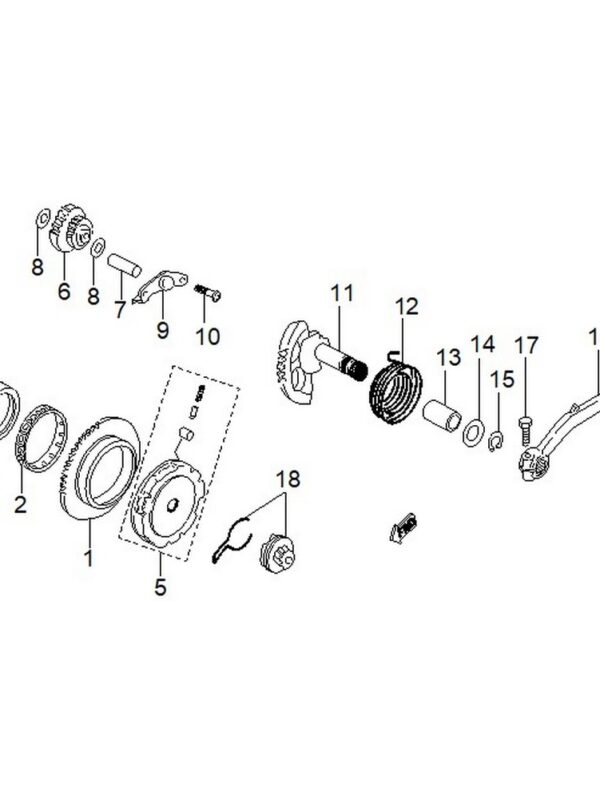 8
6
8
7
9
10
11
12
13
14
17
1
15
2
1
5
18