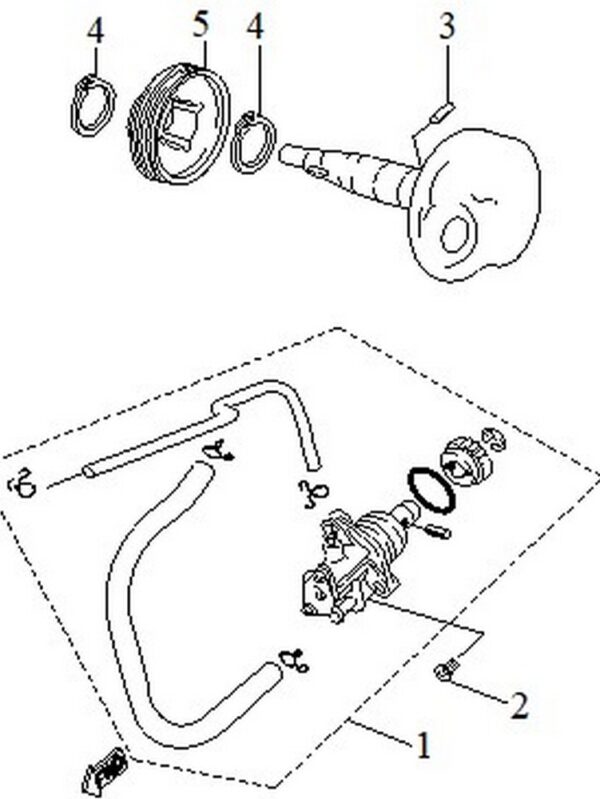 4
5
4
3
2
1